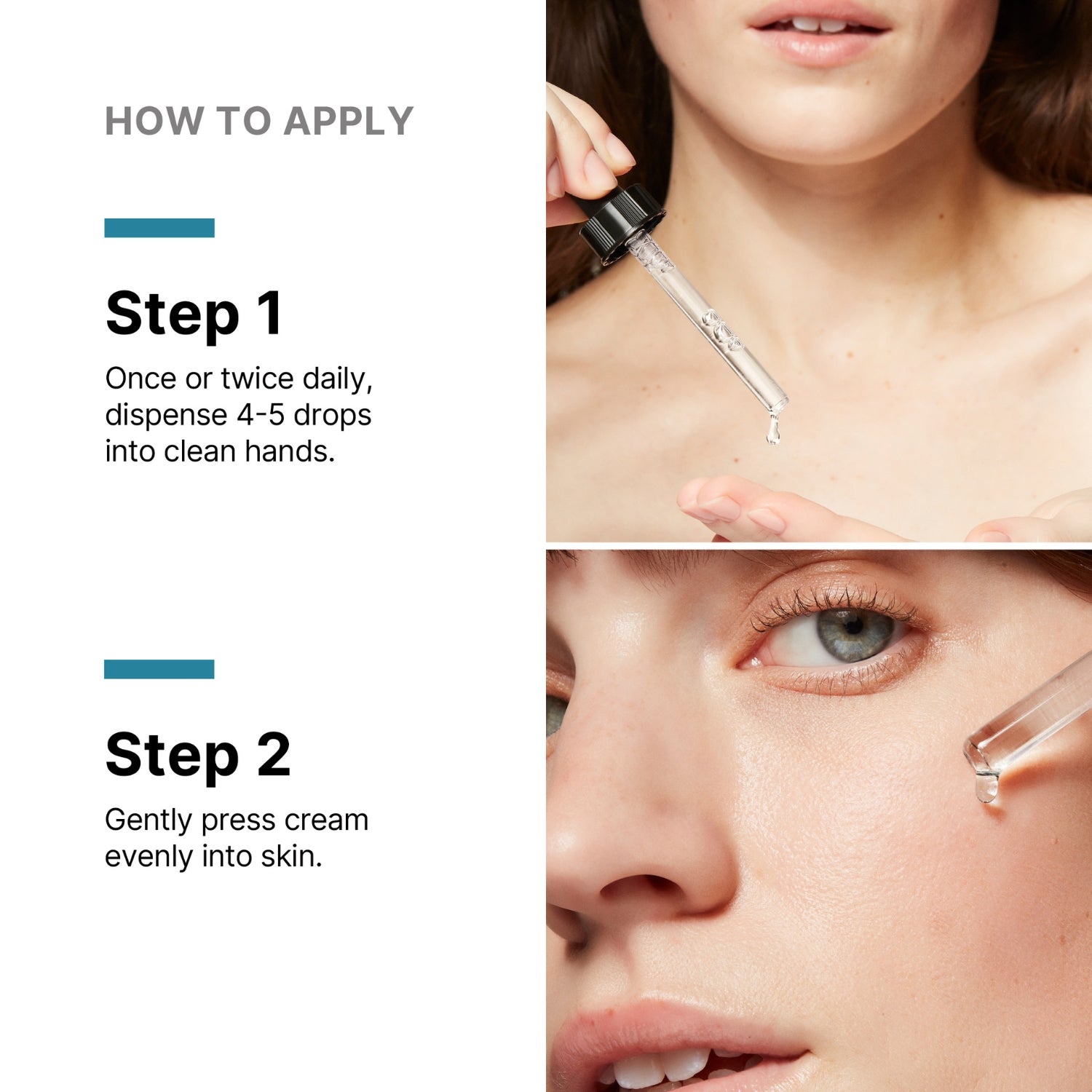 HOW TO APPLY

Step 1

Once or twice daily, dispense 4-5 drops into clean hands.

Step 2

Gently press cream evenly into skin.